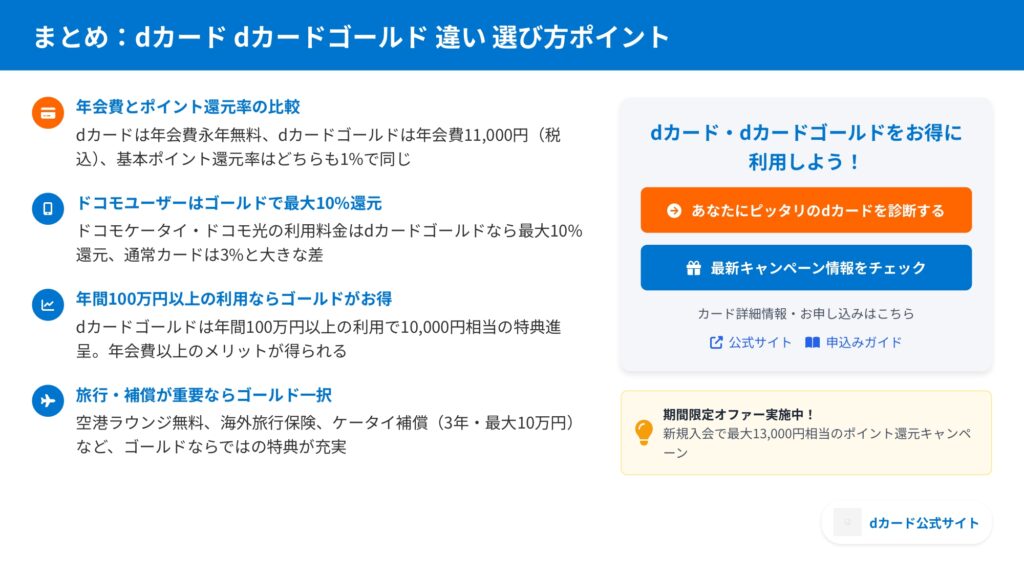 まとめ：dカード dカードゴールド 違い 選び方ポイント

年会費とポイント還元率の比較

dカードは年会費永年無料、dカードゴールドは年会費11,000円（税込）、基本ポイント還元率はどちらも1%で同じ

ドコモユーザーはゴールドで最大10%還元

ドコモケータイ・ドコモ光の利用料金はdカードゴールドなら最大10%還元、通常カードは3%と大きな差

年間100万円以上の利用ならゴールドがお得

dカードゴールドは年間100万円以上の利用で10,000円相当の特典進呈。年会費以上のメリットが得られる

旅行・補償が重要ならゴールド一択

空港ラウンジ無料、海外旅行保険、ケータイ補償（3年・最大10万円）など、ゴールドならではの特典が充実

dカード・dカードゴールドをお得に利用しよう！

あなたにピッタリのdカードを診断する

最新キャンペーン情報をチェック

カード詳細情報・お申し込みはこちら

公式サイト

申込みガイド

期間限定オファー実施中！

新規入会で最大13,000円相当のポイント還元キャンペーン

dカード公式サイト